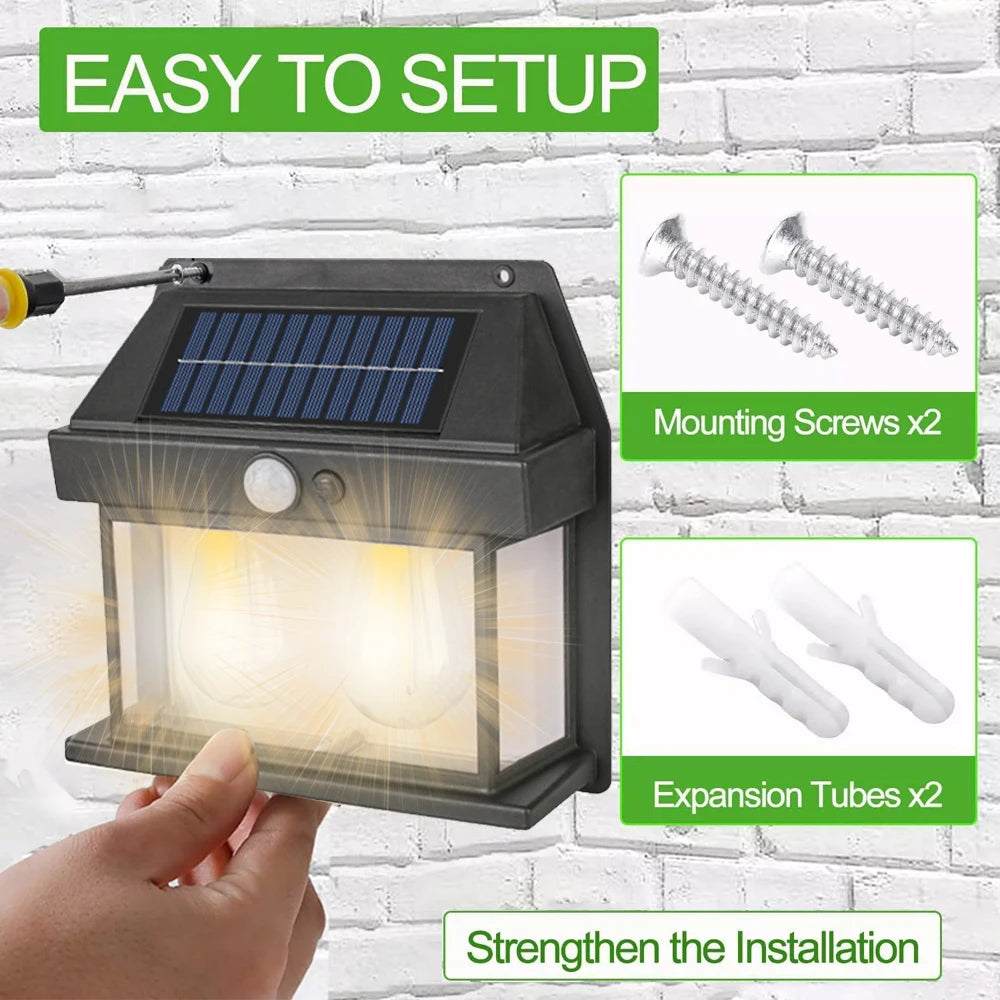 EASY TO SETUP

Mounting Screws x2

Expansion Tubes x2

Strengthen the Installation